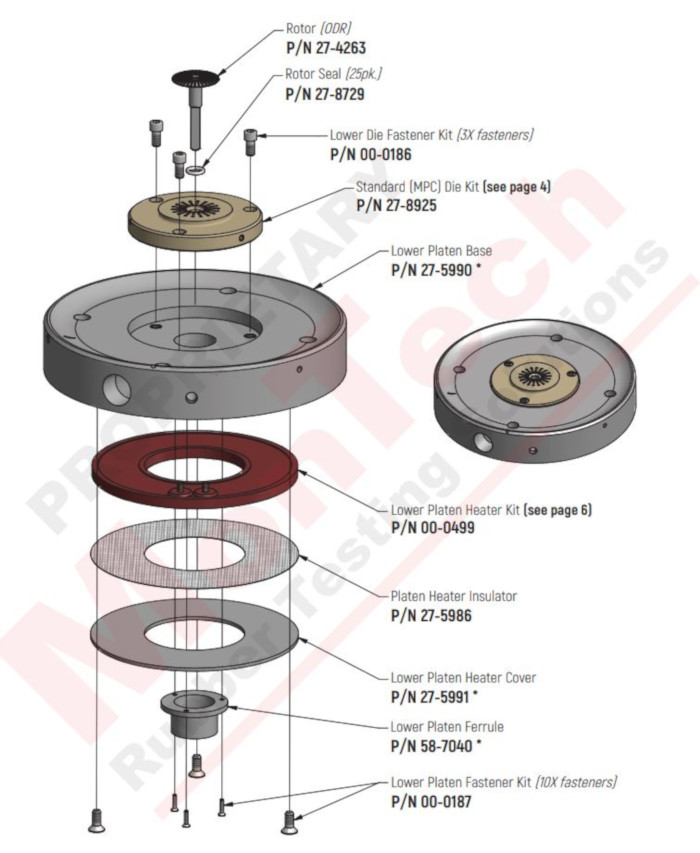 Rotor (ODR)
P/N 27-4263

Rotor Seal (25pk.)
P/N 27-8729

Lower Die Fastener Kit (3X fasteners)
P/N 00-0186

Standard (MPC) Die Kit (see page 4)
P/N 27-8925

Lower Platen Base
P/N 27-5990 *

Lower Platen Heater Kit (see page 6)
P/N 00-0499

Platen Heater Insulator
P/N 27-5986

Lower Platen Heater Cover
P/N 27-5991 *

Lower Platen Ferrule
P/N 58-7040 *

Lower Platen Fastener Kit (10X fasteners)
P/N 00-0187

PROPRIETARY
MonTech
Rubber Testing Solutions