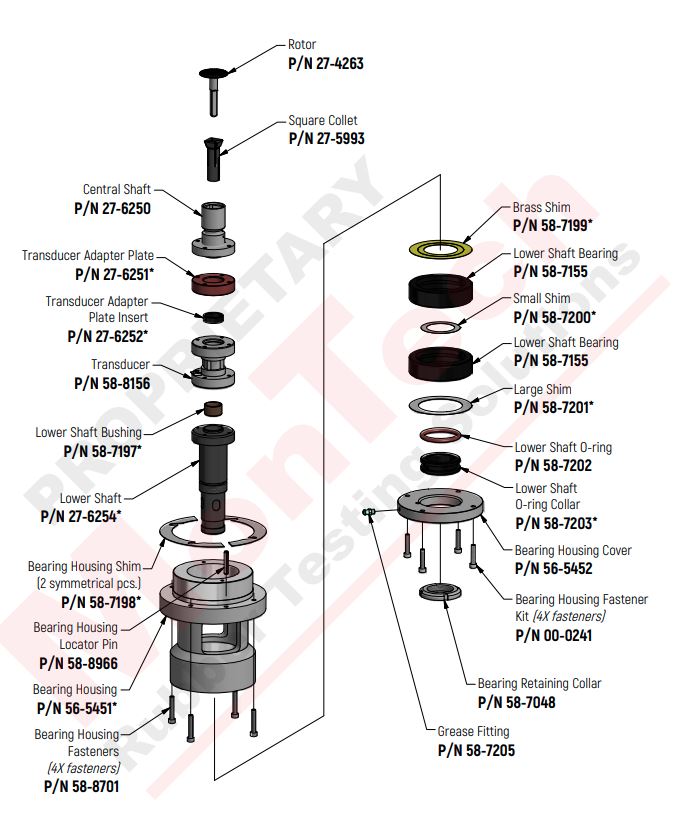 Rotor
P/N 27-4263

Square Collet
P/N 27-5993

Central Shaft
P/N 27-6250

Transducer Adapter Plate
P/N 27-6251*

Transducer Adapter Plate Insert
P/N 27-6252*

Transducer
P/N 58-8156

Lower Shaft Bushing
P/N 58-7197*

Lower Shaft
P/N 27-6254*

Bearing Housing Shim (2 symmetrical pcs.)
P/N 58-7198*

Bearing Housing Locator Pin
P/N 58-8966

Bearing Housing
P/N 56-5451*

Bearing Housing Fasteners
(4X fasteners)
P/N 58-8701

Brass Shim
P/N 58-7199*

Lower Shaft Bearing
P/N 58-7155

Small Shim
P/N 58-7200*

Lower Shaft Bearing
P/N 58-7155

Large Shim
P/N 58-7201*

Lower Shaft O-ring
P/N 58-7202

Lower Shaft O-ring Collar
P/N 58-7203*

Bearing Housing Cover
P/N 56-5452

Bearing Housing Fastener Kit (4X fasteners)
P/N 00-0241

Bearing Retaining Collar
P/N 58-7048

Grease Fitting
P/N 58-7205

PROPRIETARY
MonTech
Rubber Testing Solutions