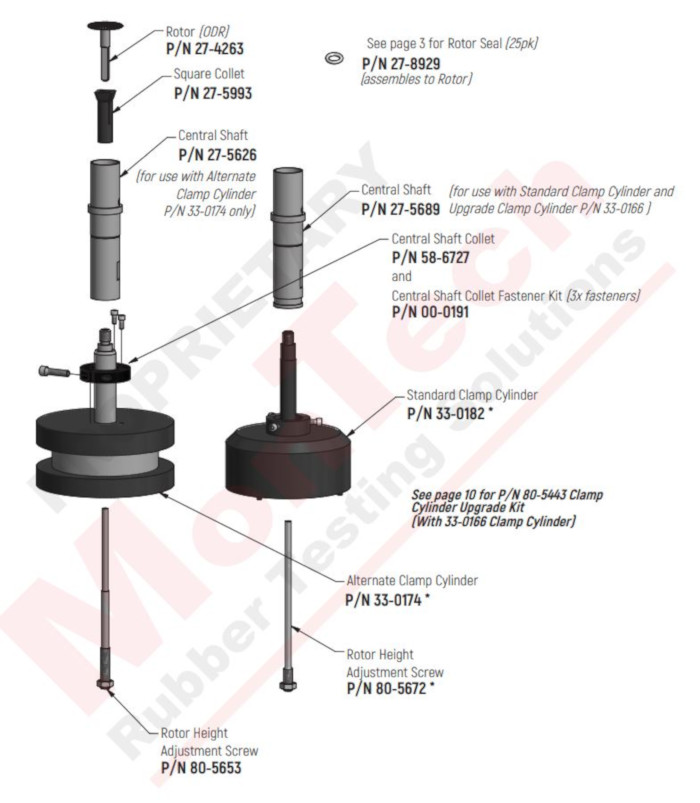 Rotor (ODR)
P/N 27-4263

See page 3 for Rotor Seal (25pk)
P/N 27-8929
(assembles to Rotor)

Square Collet
P/N 27-5993

Central Shaft
P/N 27-5626
(for use with Alternate Clamp Cylinder P/N 33-0174 only)

Central Shaft
P/N 27-5689 (for use with Standard Clamp Cylinder and Upgrade Clamp Cylinder P/N 33-0166 )

Central Shaft Collet
P/N 58-6727
and
Central Shaft Collet Fastener Kit (3x fasteners)
P/N 00-0191

Standard Clamp Cylinder
P/N 33-0182 *

See page 10 for P/N 80-5443 Clamp Cylinder Upgrade Kit (With 33-0166 Clamp Cylinder)

Alternate Clamp Cylinder
P/N 33-0174 *

Rotor Height Adjustment Screw
P/N 80-5672 *

Rotor Height Adjustment Screw
P/N 80-5653

PROPRIETARY
MonTech
Rubber Testing Solutions