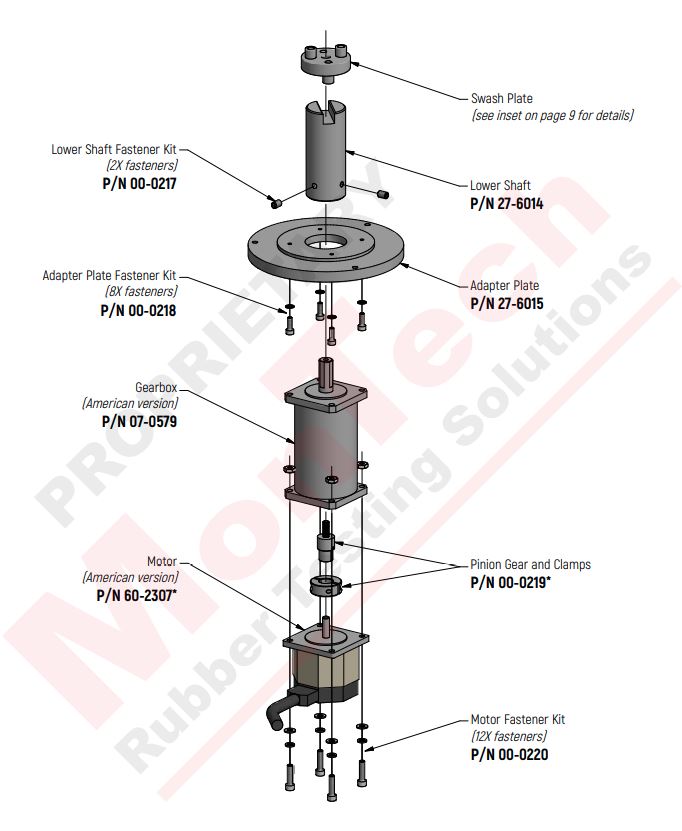 Swash Plate
(see inset on page 9 for details)

Lower Shaft Fastener Kit
(2X fasteners)
P/N 00-0217

Lower Shaft
P/N 27-6014

Adapter Plate Fastener Kit
(8X fasteners)
P/N 00-0218

Adapter Plate
P/N 27-6015

Gearbox
(American version)
P/N 07-0579

Motor
(American version)
P/N 60-2307*

Pinion Gear and Clamps
P/N 00-0219*

Motor Fastener Kit
(12X fasteners)
P/N 00-0220

PROPRIETARY
MonTech
Rubber Testing Solutions