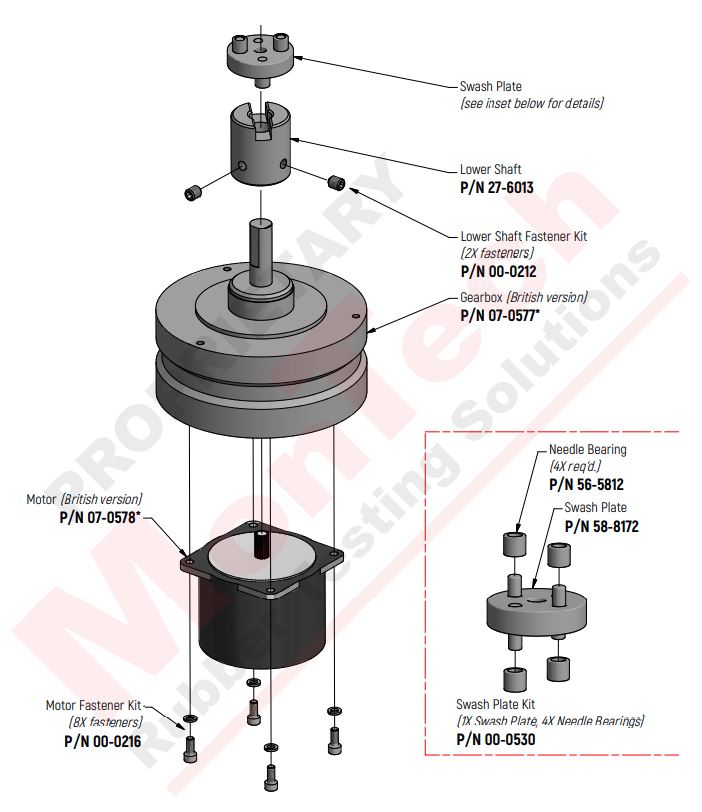 Swash Plate
(see inset below for details)

Lower Shaft
P/N 27-6013

Lower Shaft Fastener Kit
(2X fasteners)
P/N 00-0212

Gearbox (British version)
P/N 07-0577*

Motor (British version)
P/N 07-0578*

Motor Fastener Kit
(8X fasteners)
P/N 00-0216

Needle Bearing
(4X req'd.)
P/N 56-5812

Swash Plate
P/N 58-8172

Swash Plate Kit
(1X Swash Plate, 4X Needle Bearings)
P/N 00-0530

PROPRIETARY
MonTech
Rubber Testing Solutions