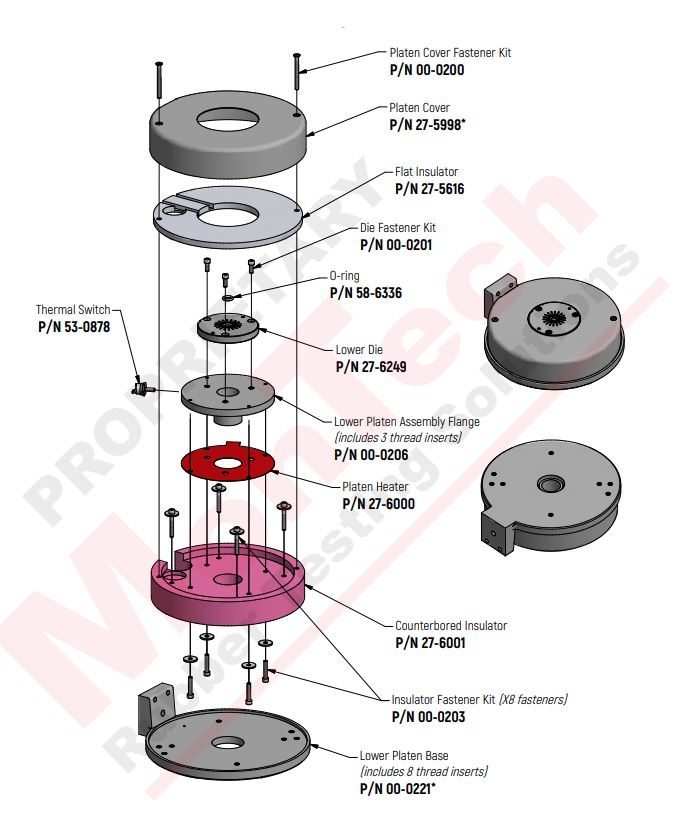 Platen Cover Fastener Kit
P/N 00-0200

Platen Cover
P/N 27-5998*

Flat Insulator
P/N 27-5616

Die Fastener Kit
P/N 00-0201

O-ring
P/N 58-6336

Thermal Switch
P/N 53-0878

Lower Die
P/N 27-6249

Lower Platen Assembly Flange
(includes 3 thread inserts)
P/N 00-0206

Platen Heater
P/N 27-6000

Counterbored Insulator
P/N 27-6001

Insulator Fastener Kit (X8 fasteners)
P/N 00-0203

Lower Platen Base
(includes 8 thread inserts)
P/N 00-0221*

PROPRIETARY
MonTech
Rubber Testing Solutions